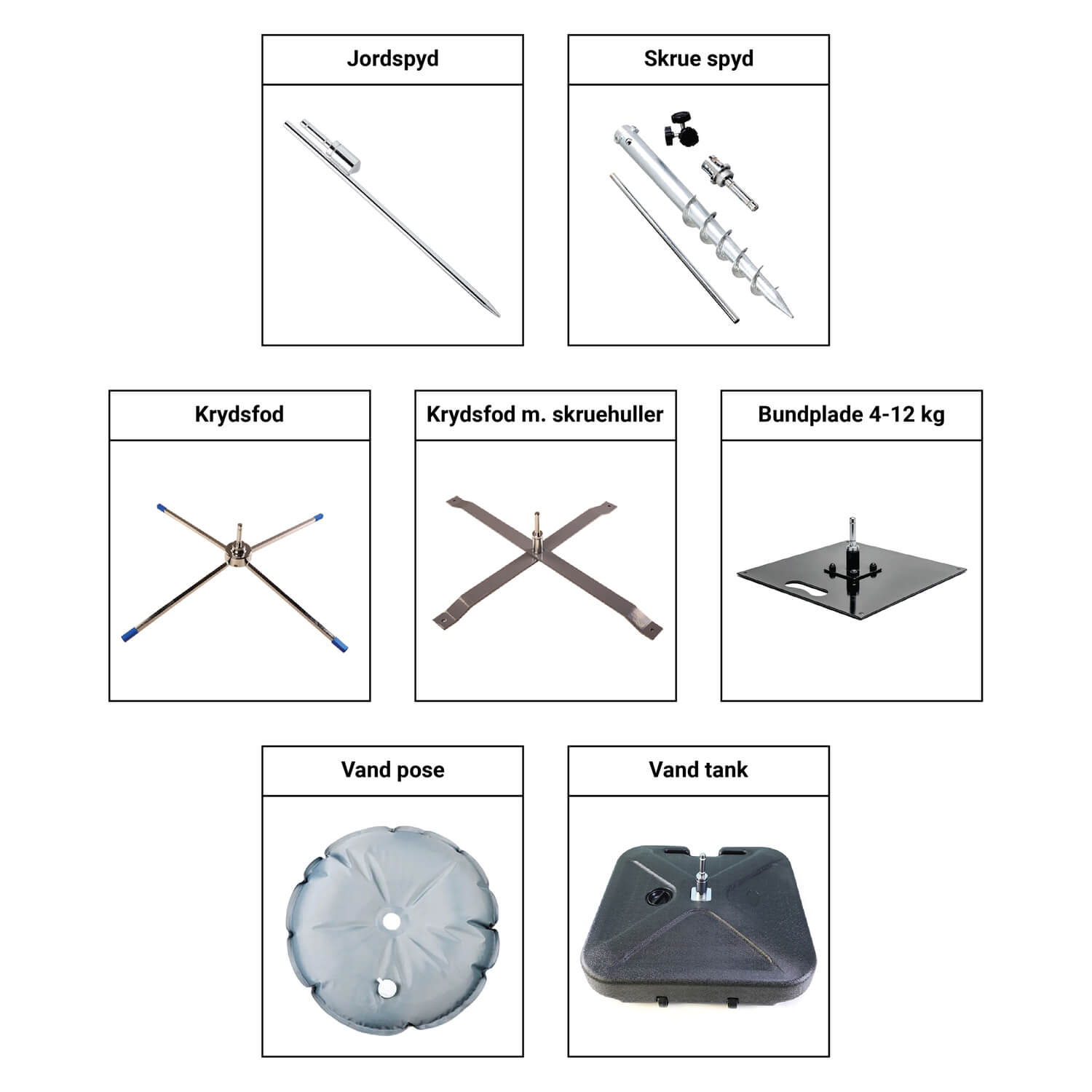 Jordspyd

Skrue spyd

Krydsfod

Krydsfod m. skruehuller

Bundplade 4-12 kg

Vand pose

Vand tank