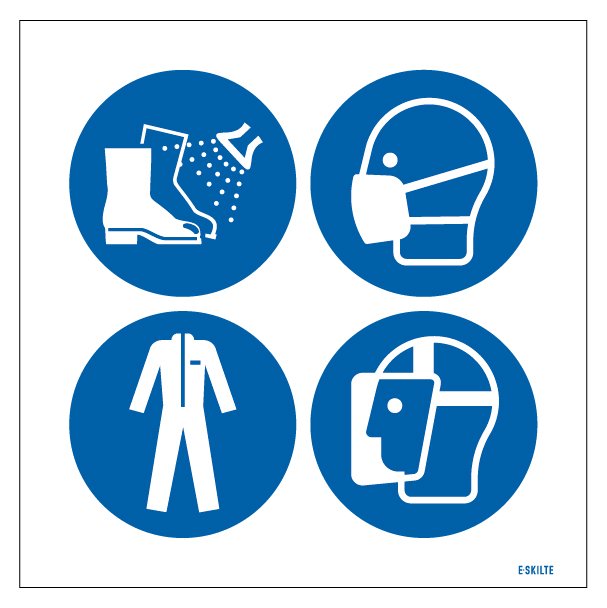 E·SKILTE